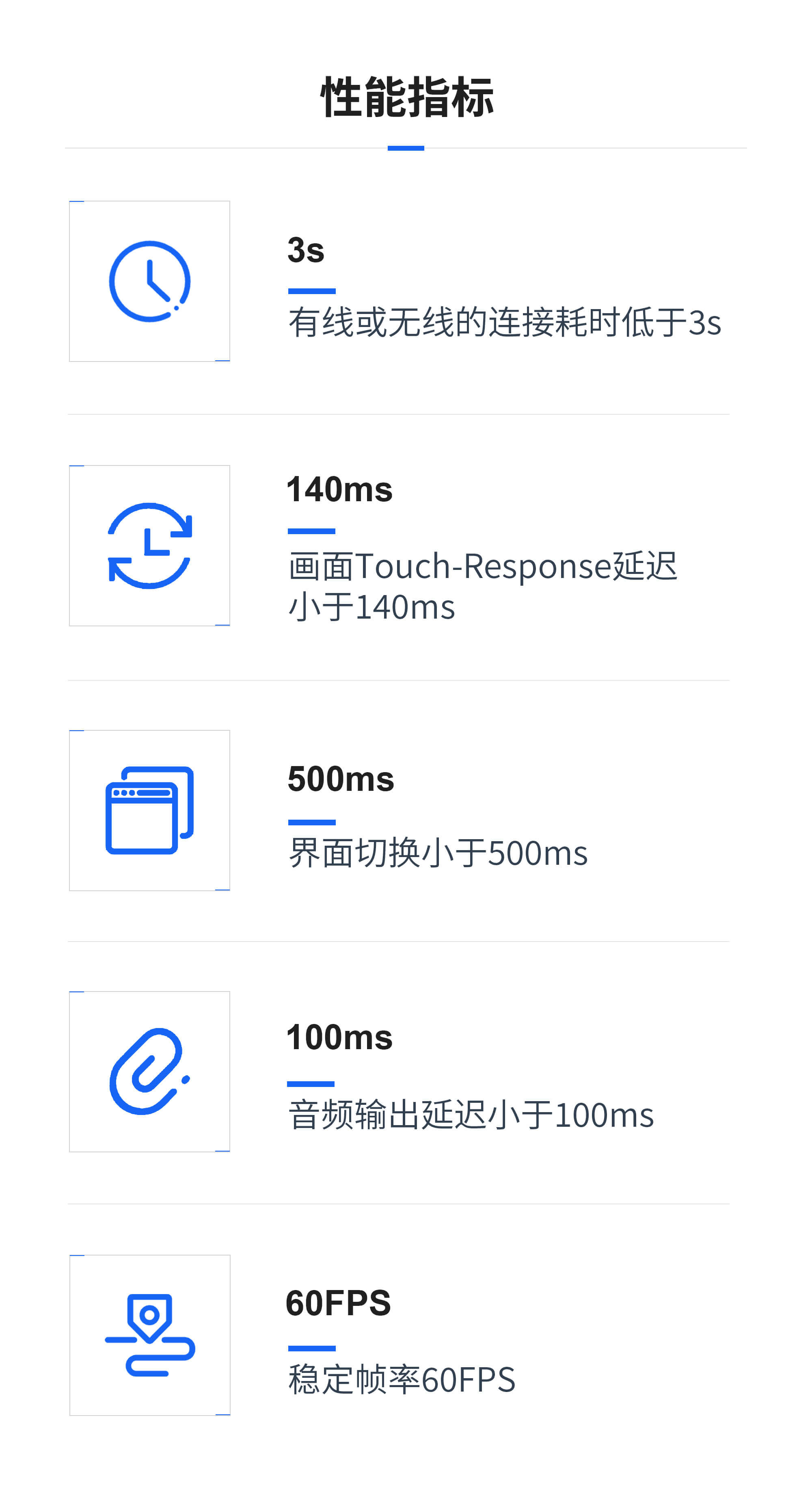 性能指标

3s

有线或无线的连接耗时低于3s

140ms

画面Touch-Response延迟小于140ms

500ms

界面切换小于500ms

100ms

音频输出延迟小于100ms

60FPS

稳定帧率60FPS